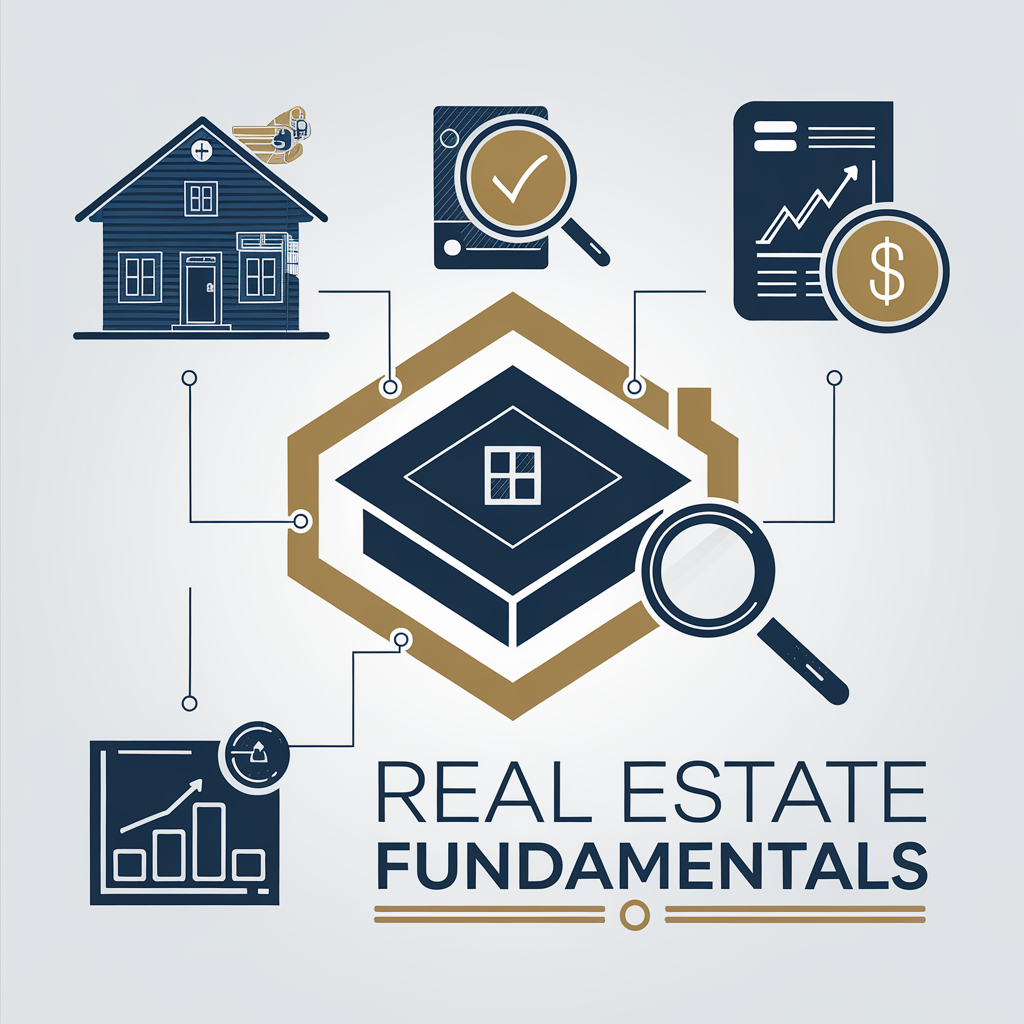 $

REAL ESTATE
FUNDAMENTALS